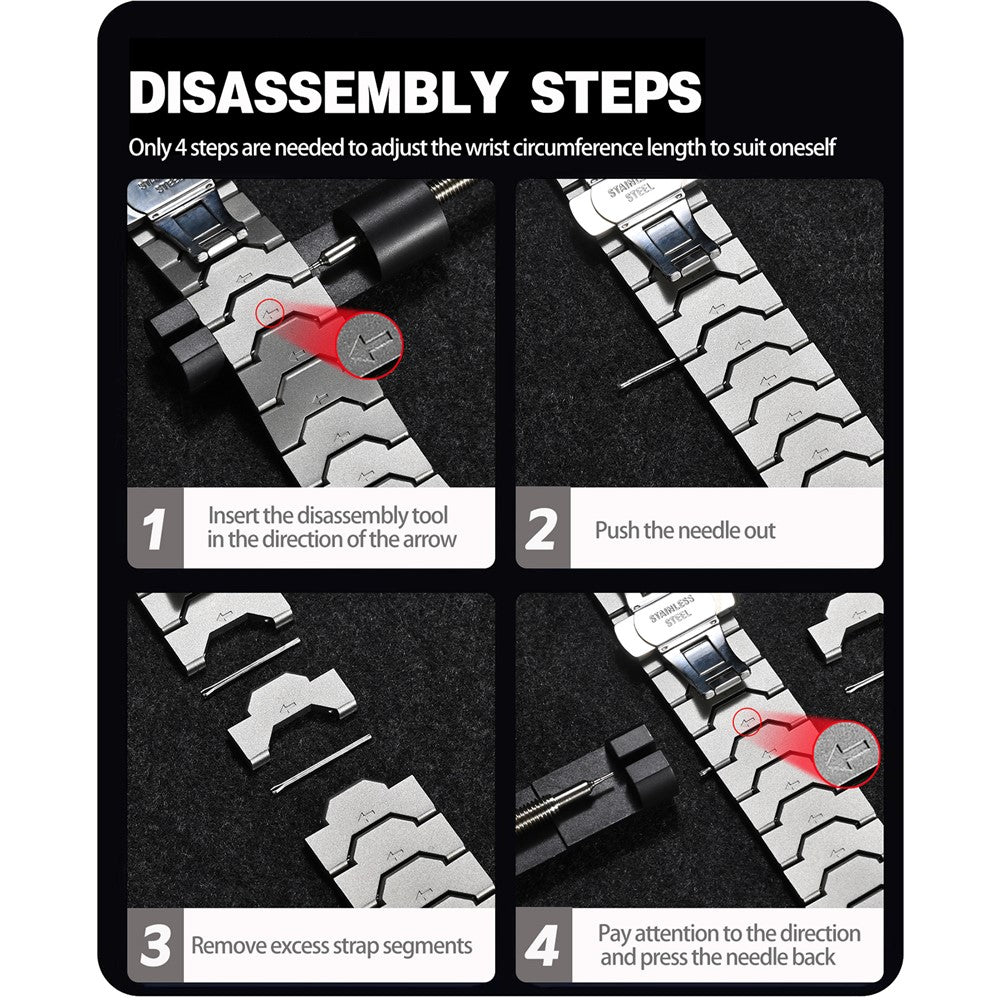 DISASSEMBLY STEPS

Only 4 steps are needed to adjust the wrist circumference length to suit oneself

STAINLESS STEEL

1 Insert the disassembly tool in the direction of the arrow

STAINLESS STEEL

2 Push the needle out

3 Remove excess strap segments

STAINLESS STEEL

4 Pay attention to the direction and press the needle back